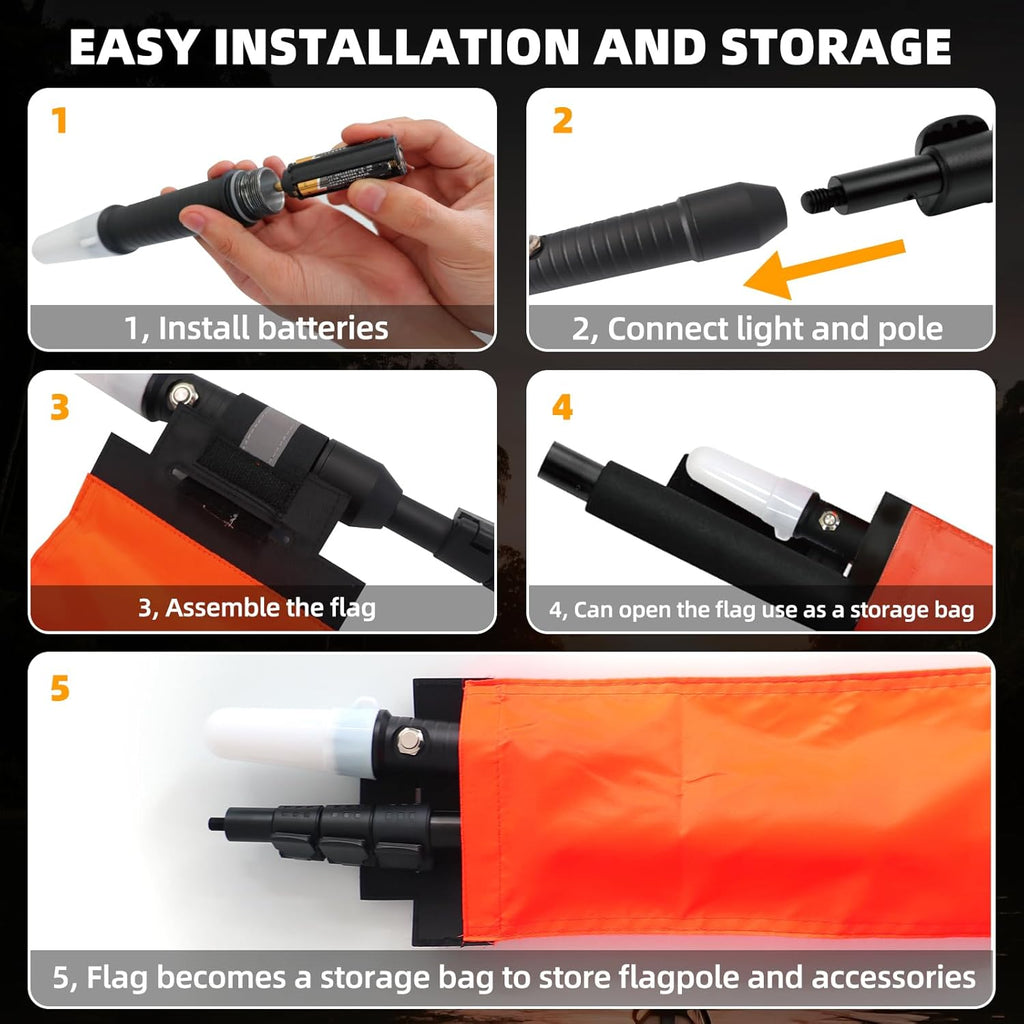 EASY INSTALLATION AND STORAGE

1

1, Install batteries

2

2, Connect light and pole

3

3, Assemble the flag

4

4, Can open the flag use as a storage bag

5

5, Flag becomes a storage bag to store flagpole and accessories